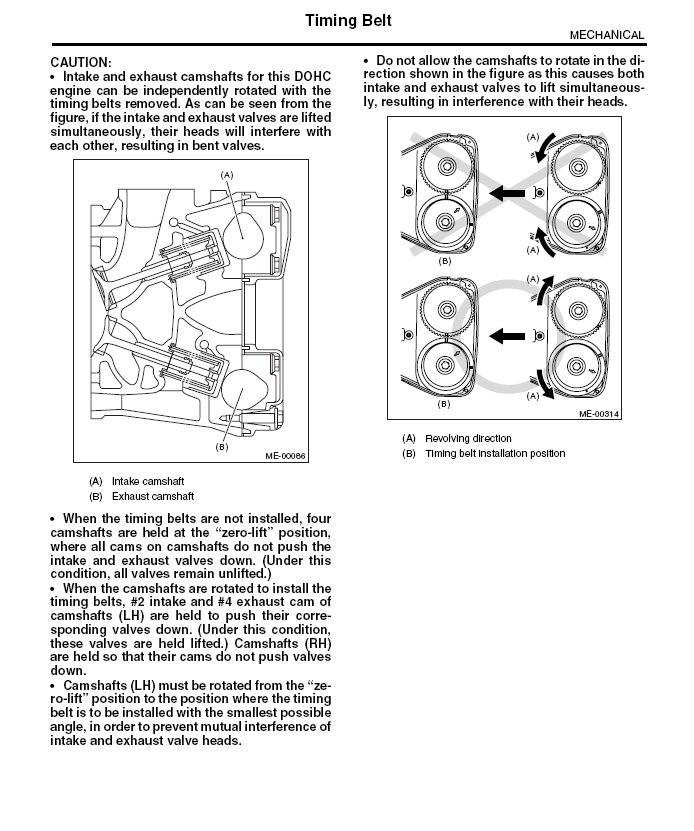 Timing Belt

MECHANICAL

CAUTION:
• Intake and exhaust camshafts for this DOHC engine can be independently rotated with the timing belts removed. As can be seen from the figure, if the intake and exhaust valves are lifted simultaneously, their heads will interfere with each other, resulting in bent valves.

(A)

(B)

ME-00086

(A) Intake camshaft
(B) Exhaust camshaft

• When the timing belts are not installed, four camshafts are held at the "zero-lift" position, where all cams on camshafts do not push the intake and exhaust valves down. (Under this condition, all valves remain unlifted.)
• When the camshafts are rotated to install the timing belts, #2 intake and #4 exhaust cam of camshafts (LH) are held to push their corresponding valves down. (Under this condition, these valves are held lifted.) Camshafts (RH) are held so that their cams do not push valves down.
• Camshafts (LH) must be rotated from the "zero-lift" position to the position where the timing belt is to be installed with the smallest possible angle, in order to prevent mutual interference of intake and exhaust valve heads.

• Do not allow the camshafts to rotate in the direction shown in the figure as this causes both intake and exhaust valves to lift simultaneously, resulting in interference with their heads.

(A)

(A)

(B)

(A)

(A)

(B)

ME-00314

(A) Revolving direction
(B) Timing belt installation position